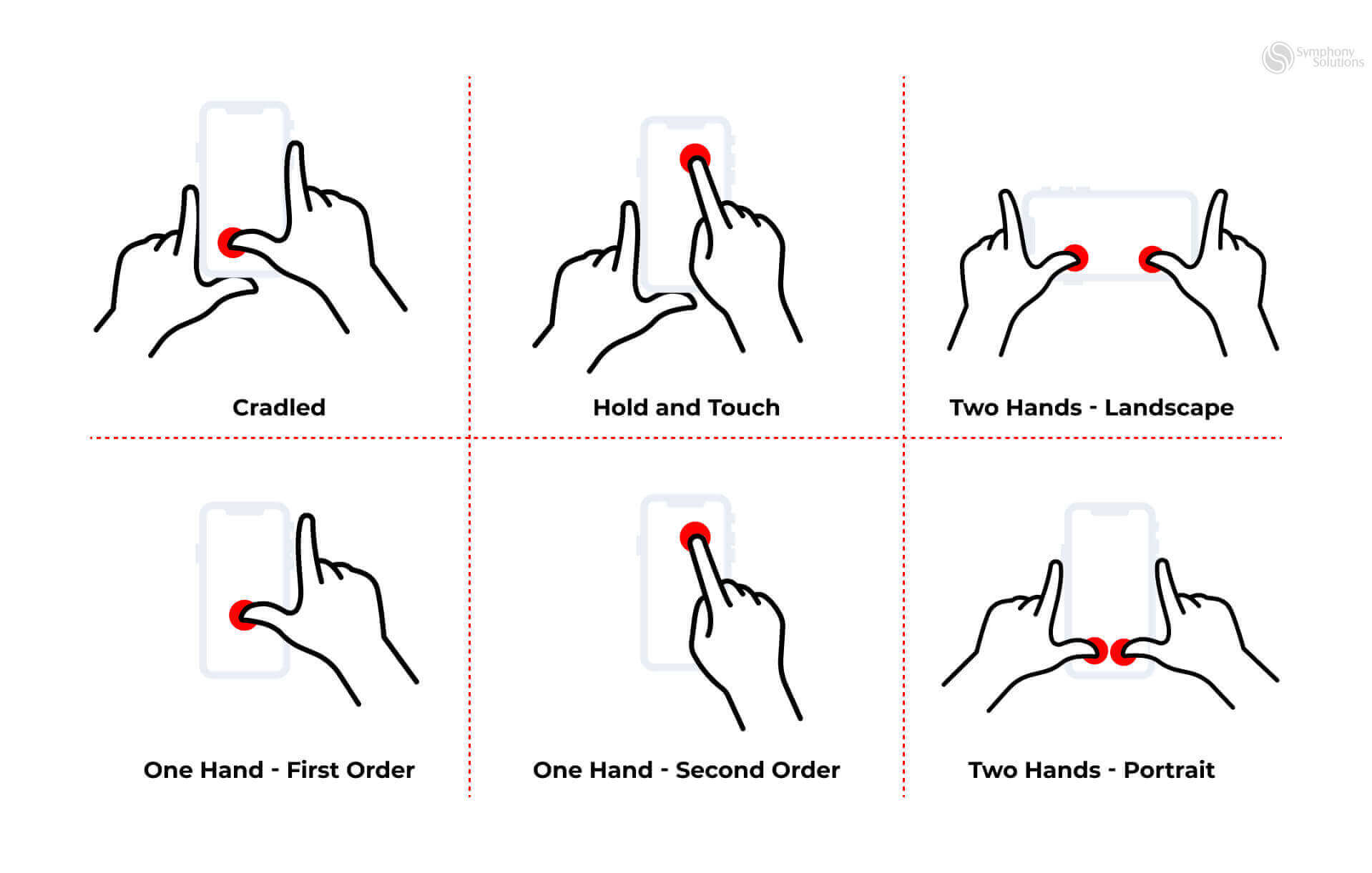 Symphony Solutions

Cradled

Hold and Touch

Two Hands - Landscape

One Hand - First Order

One Hand - Second Order

Two Hands - Portrait